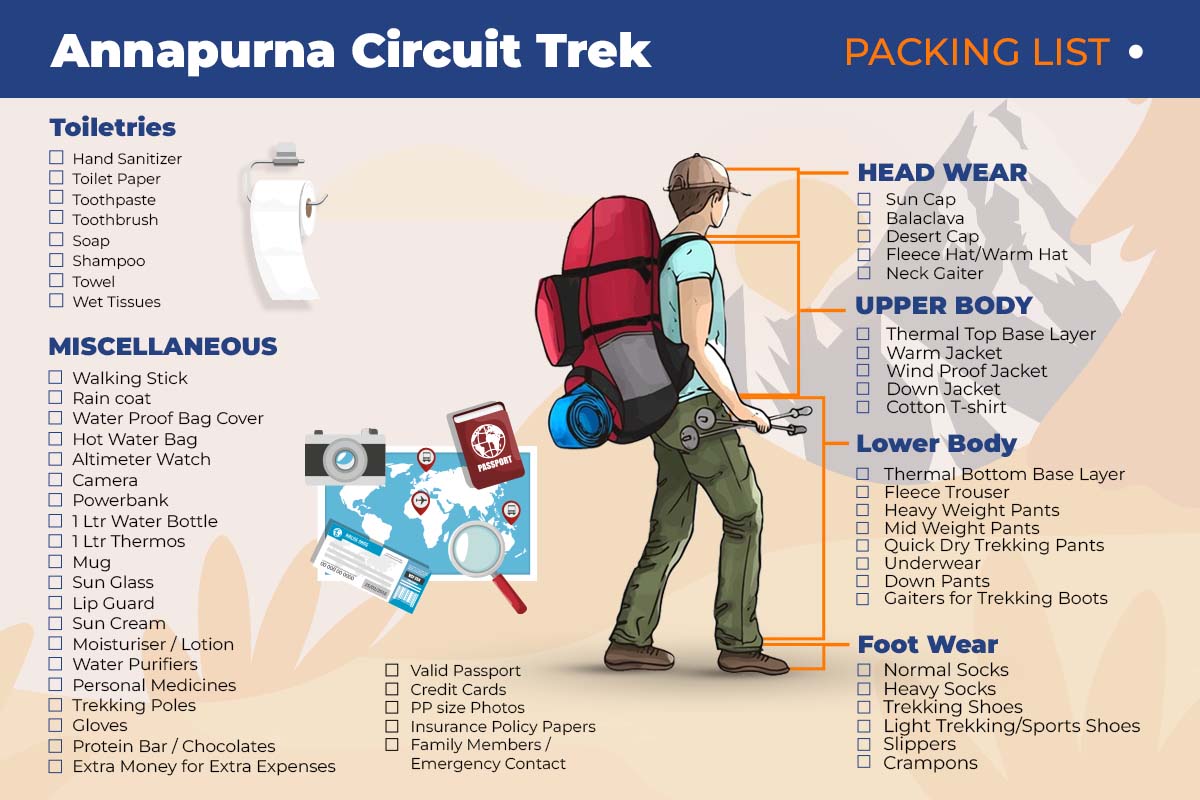 Annapurna Circuit Trek

PACKING LIST •

Toiletries
☐ Hand Sanitizer
☐ Toilet Paper
☐ Toothpaste
☐ Toothbrush
☐ Soap
☐ Shampoo
☐ Towel
☐ Wet Tissues

MISCELLANEOUS
☐ Walking Stick
☐ Rain coat
☐ Water Proof Bag Cover
☐ Hot Water Bag
☐ Altimeter Watch
☐ Camera
☐ Powerbank
☐ 1 Ltr Water Bottle
☐ 1 Ltr Thermos
☐ Mug
☐ Sun Glass
☐ Lip Guard
☐ Sun Cream
☐ Moisturiser / Lotion
☐ Water Purifiers
☐ Personal Medicines
☐ Trekking Poles
☐ Gloves
☐ Protein Bar / Chocolates
☐ Extra Money for Extra Expenses

PASSPORT

☐ Valid Passport
☐ Credit Cards
☐ PP size Photos
☐ Insurance Policy Papers
☐ Family Members / Emergency Contact

HEAD WEAR
☐ Sun Cap
☐ Balaclava
☐ Desert Cap
☐ Fleece Hat/Warm Hat
☐ Neck Gaiter

UPPER BODY
☐ Thermal Top Base Layer
☐ Warm Jacket
☐ Wind Proof Jacket
☐ Down Jacket
☐ Cotton T-shirt

Lower Body
☐ Thermal Bottom Base Layer
☐ Fleece Trouser
☐ Heavy Weight Pants
☐ Mid Weight Pants
☐ Quick Dry Trekking Pants
☐ Underwear
☐ Down Pants
☐ Gaiters for Trekking Boots

Foot Wear
☐ Normal Socks
☐ Heavy Socks
☐ Trekking Shoes
☐ Light Trekking/Sports Shoes
☐ Slippers
☐ Crampons